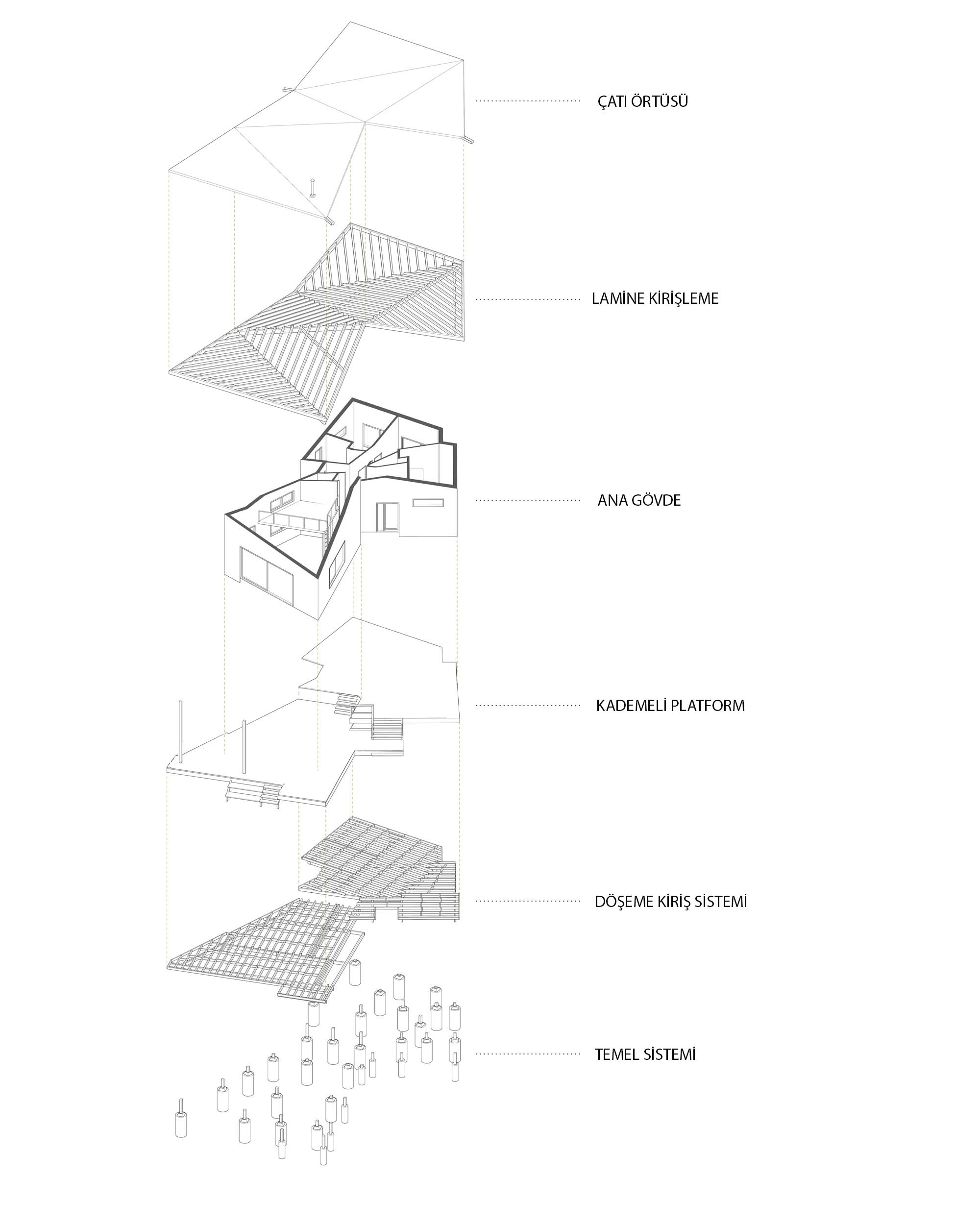 ÇATI ÖRTÜSÜ

LAMİNE KİRİŞLEME

ANA GÖVDE

KADEMELİ PLATFORM

DÖŞEME KİRİŞ SİSTEMİ

TEMEL SİSTEMİ